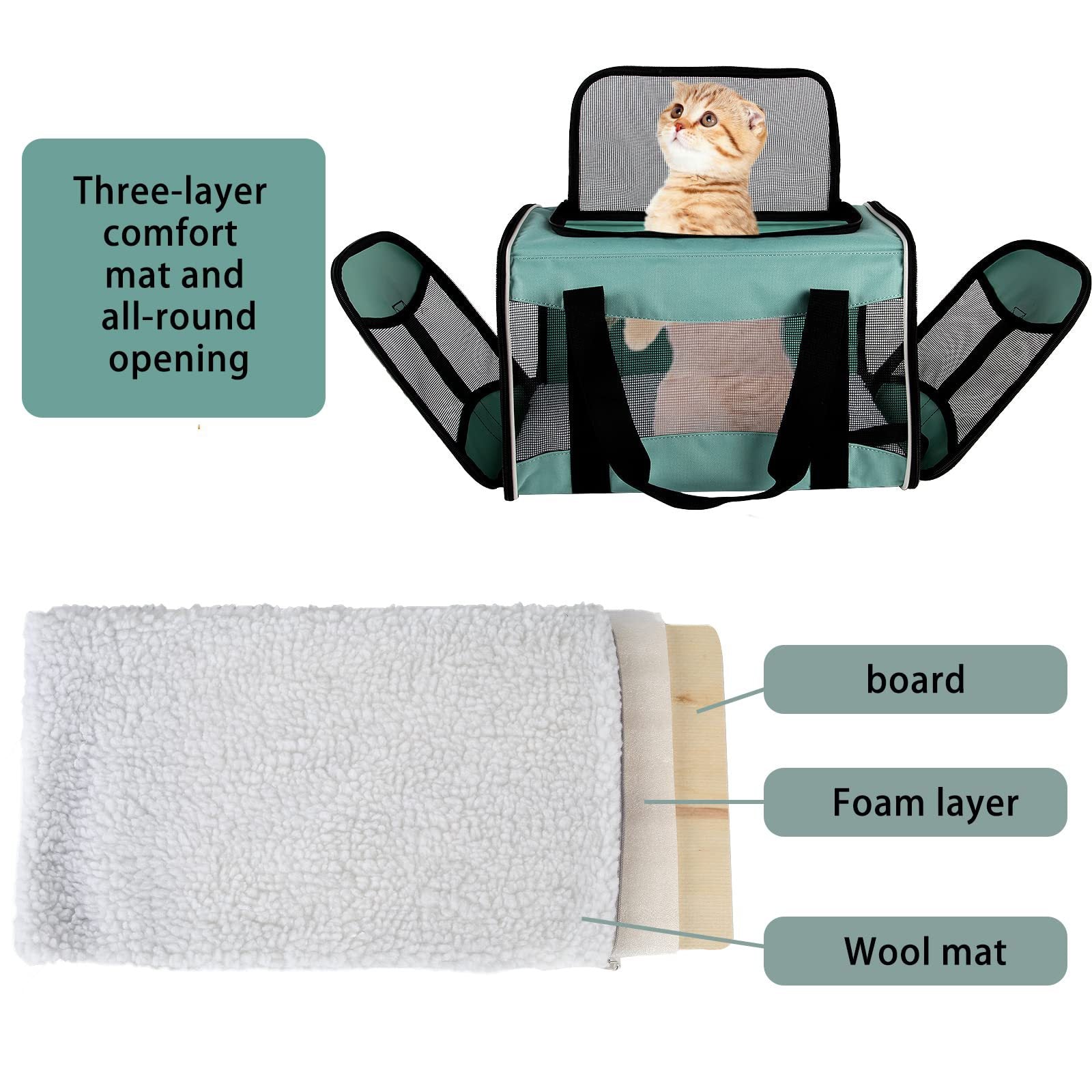 Three-layer comfort mat and all-round opening

board

Foam layer

Wool mat